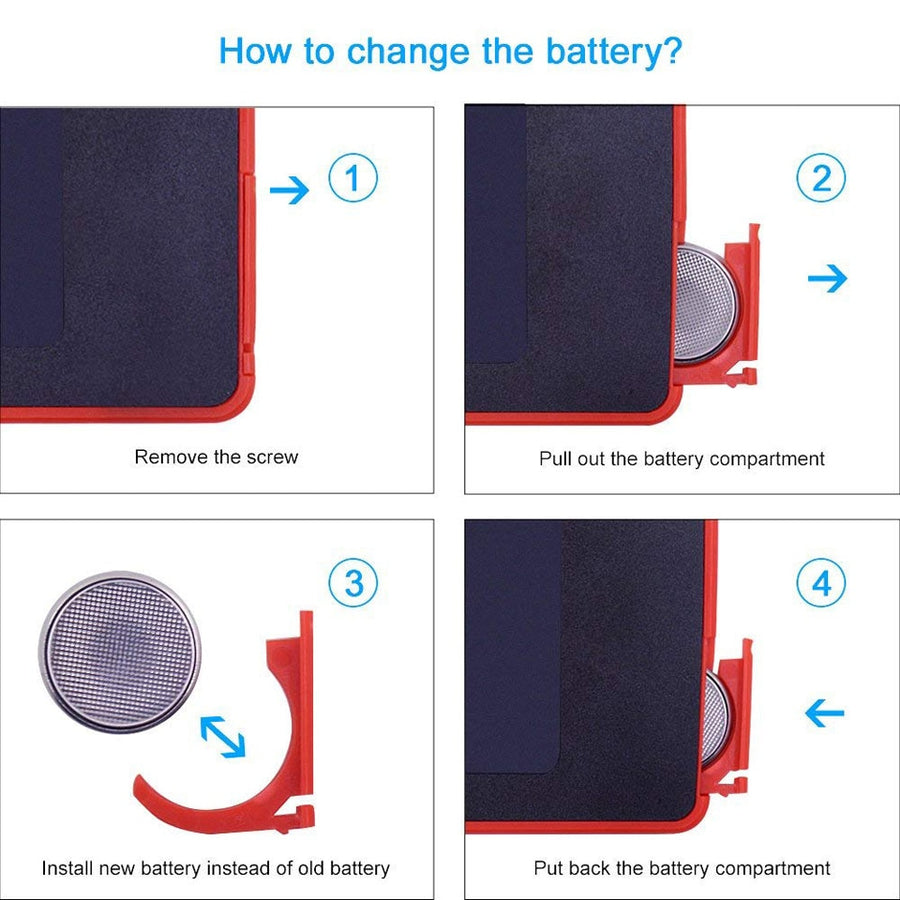 How to change the battery?

1

Remove the screw

2

Pull out the battery compartment

3

Install new battery instead of old battery

4

Put back the battery compartment